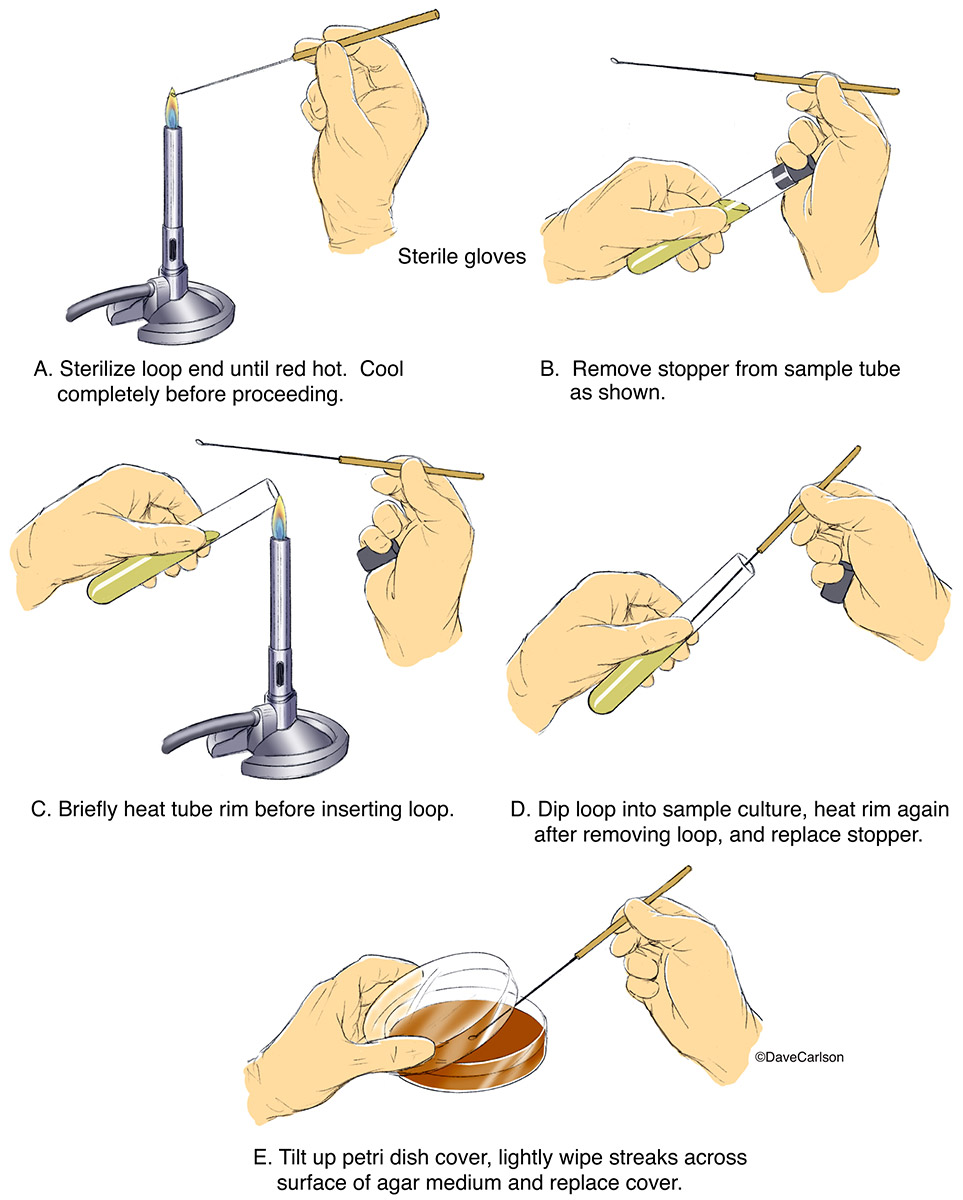 Sterile gloves

A. Sterilize loop end until red hot. Cool completely before proceeding.

B. Remove stopper from sample tube as shown.

C. Briefly heat tube rim before inserting loop.

D. Dip loop into sample culture, heat rim again after removing loop, and replace stopper.

©DaveCarlson

E. Tilt up petri dish cover, lightly wipe streaks across surface of agar medium and replace cover.